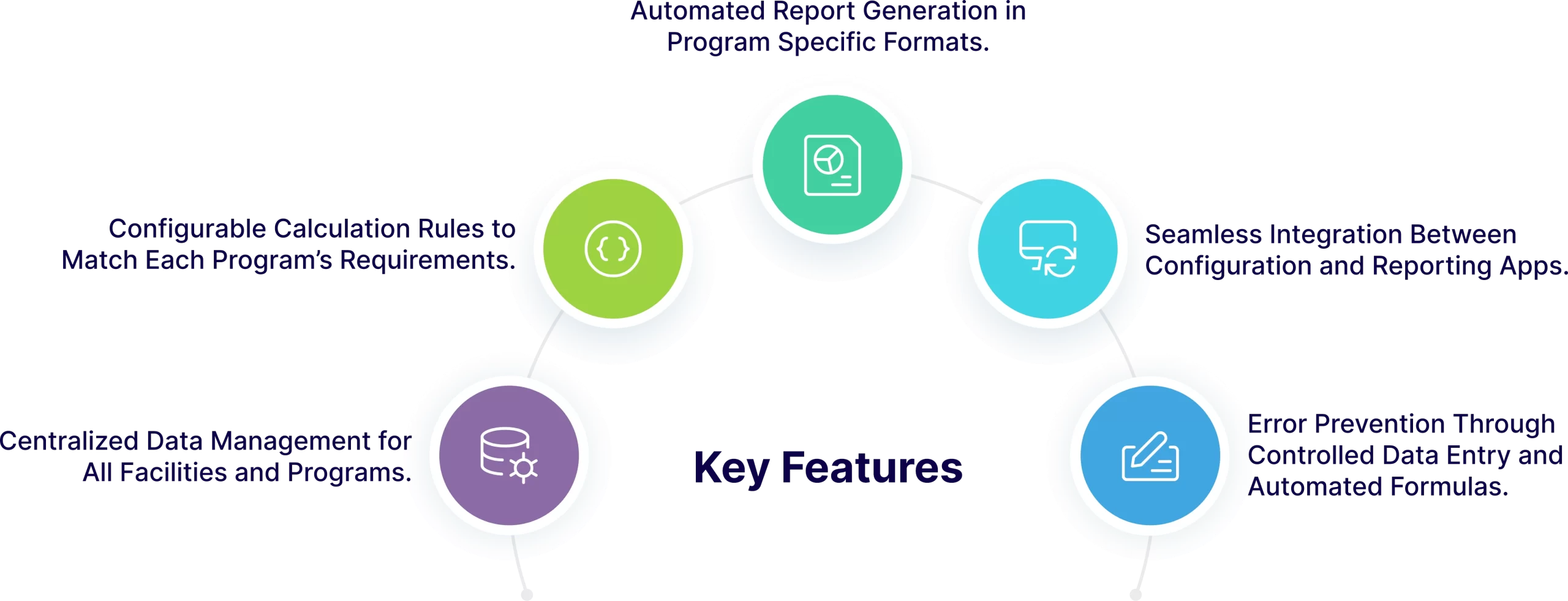 Automated Report Generation in Program Specific Formats.

Configurable Calculation Rules to Match Each Program's Requirements.

Seamless Integration Between Configuration and Reporting Apps.

Centralized Data Management for All Facilities and Programs.

Key Features

Error Prevention Through Controlled Data Entry and Automated Formulas.